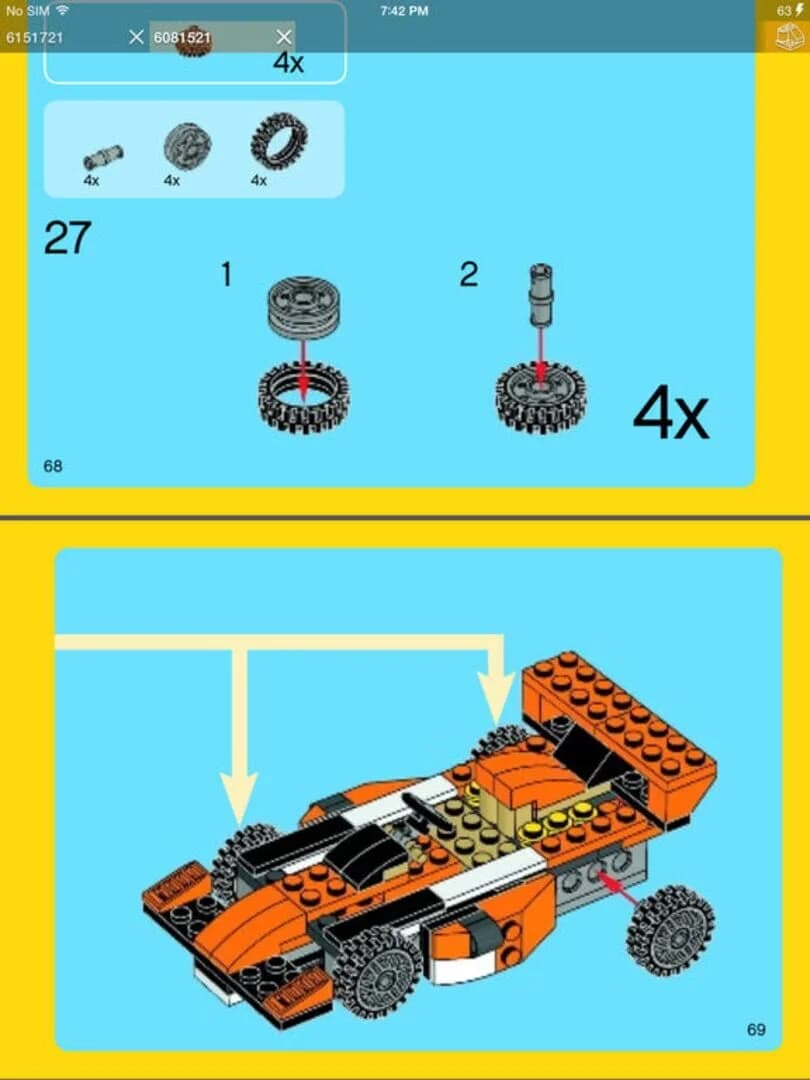 No SIM 7:42 PM 63

6151721 6081521

4x

4x 4x 4x

27

1

2

4x

68

69